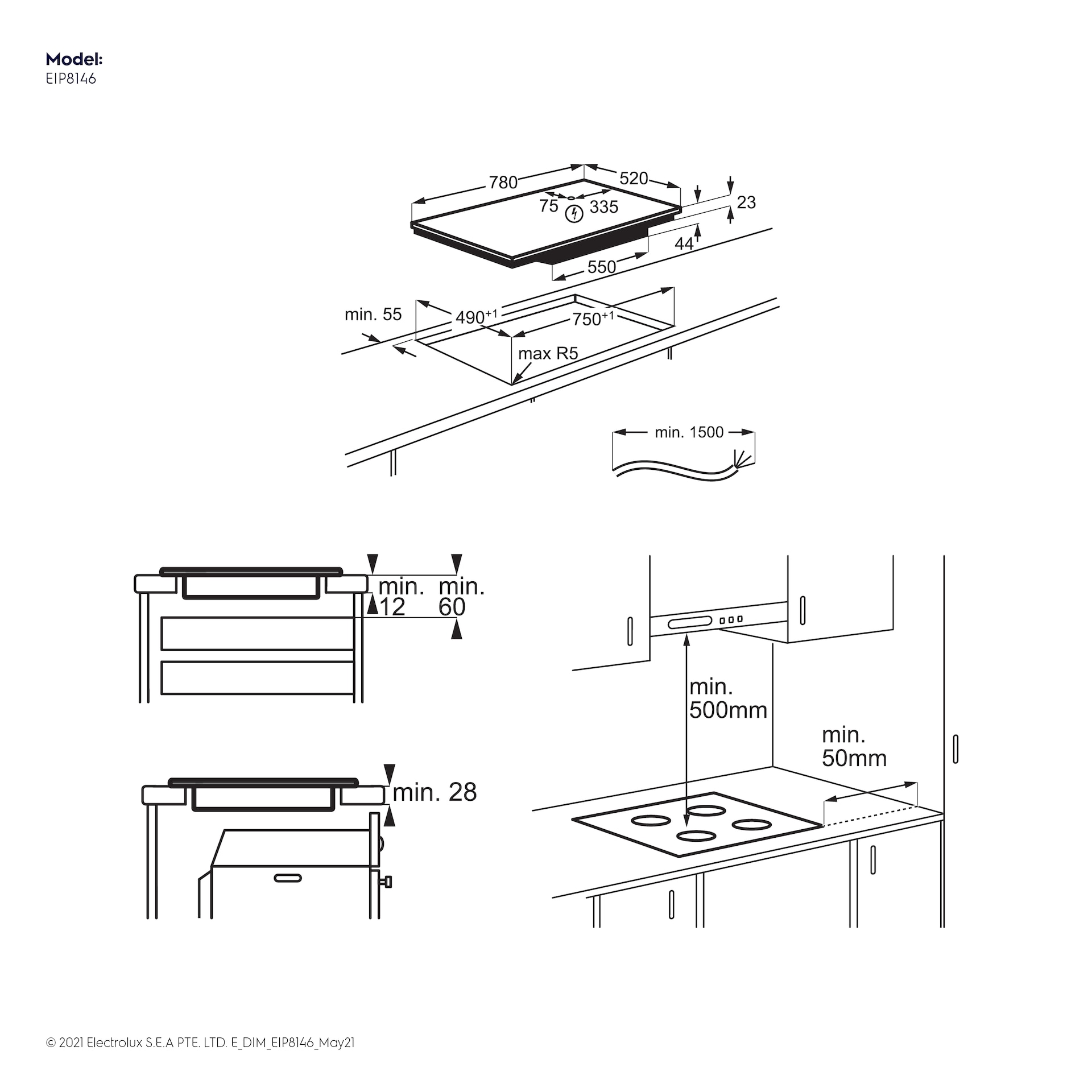 Model:
EIP8146

780
520
75
335
23
44
550
min. 55
$490^{+1}$
$750^{+1}$
max R5
min. 1500

min.
12
min.
60

min. 28

min.
500mm
min.
50mm

© 2021 Electrolux S.E.A PTE. LTD. E_DIM_EIP8146_May21